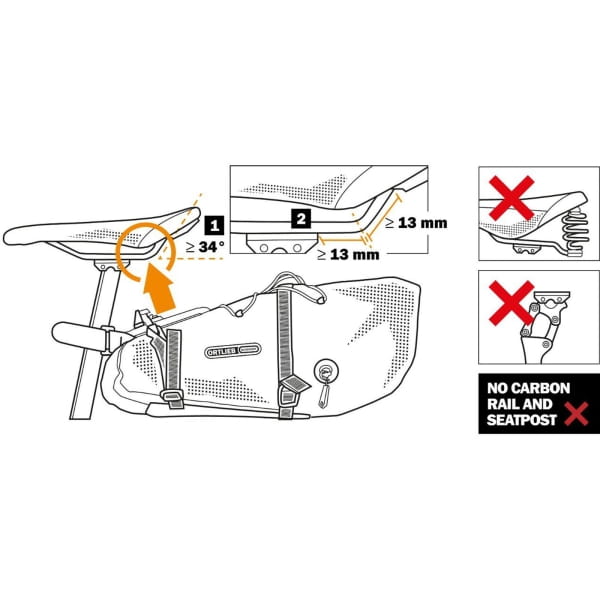 1

$\geq 34°$

2

$\geq 13$ mm

$\geq 13$ mm

ORTLIEB

NO CARBON RAIL AND SEATPOST